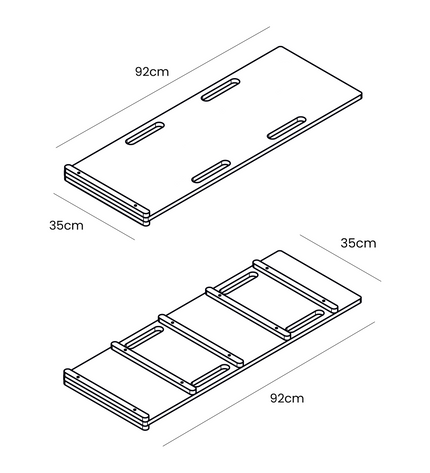 92cm

35cm

35cm

92cm